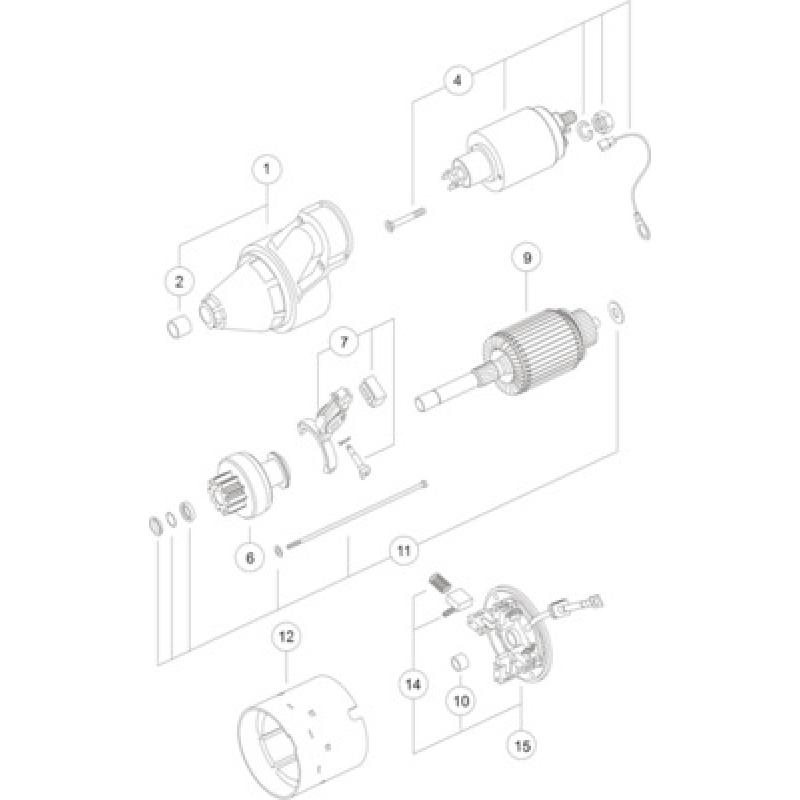 4
1
2
9
7
6
11
12
14
10
15